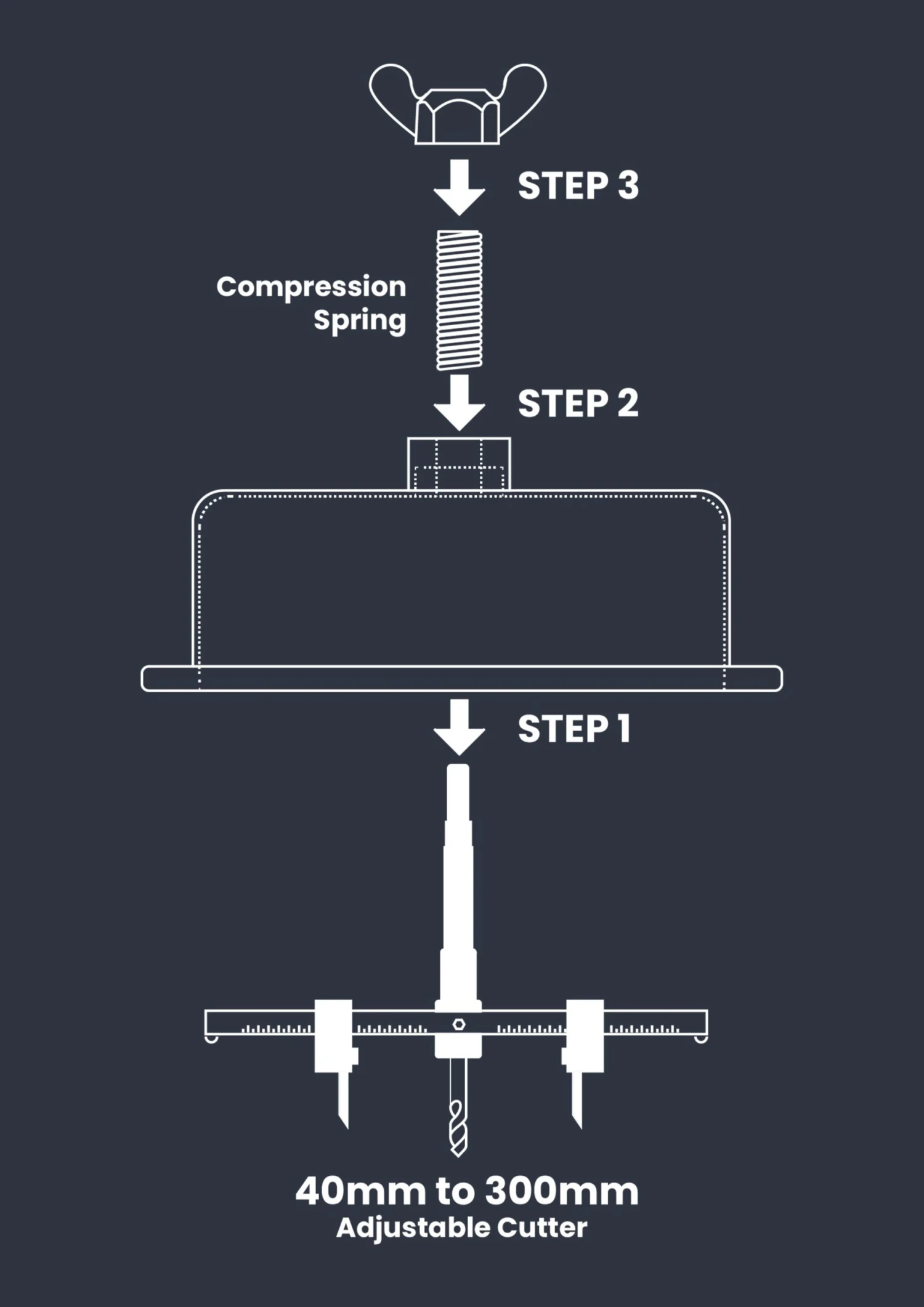 STEP 3

Compression Spring

STEP 2

STEP 1

40mm to 300mm
Adjustable Cutter